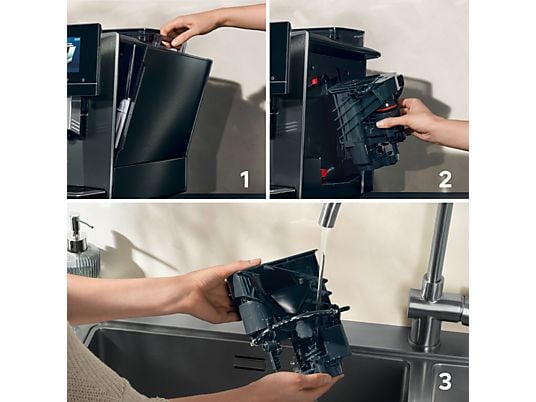 1

2

3