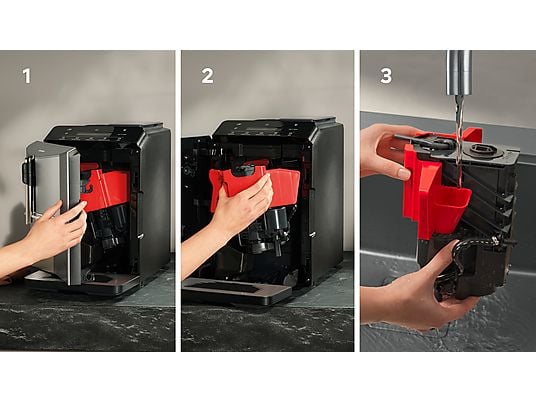 1

2

3